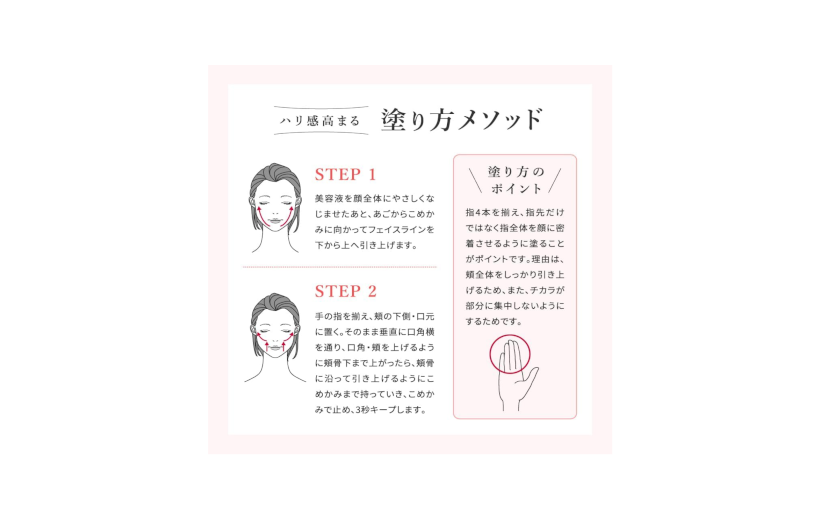 ハリ感高まる 塗り方メソッド

STEP 1

美容液を顔全体にやさしくなじませたあと、あごからこめかみに向かってフェイスラインを下から上へ引き上げます。

STEP 2

手の指を揃え、頬の下側・口元に置く。そのまま垂直に口角横を通り、口角・頬を上げるように頬骨下まで上がったら、頬骨に沿って引き上げるようにこめかみまで持っていき、こめかみで止め、3秒キープします。

塗り方のポイント

指4本を揃え、指先だけではなく指全体を顔に密着させるように塗ることがポイントです。理由は、頬全体をしっかり引き上げるため、また、チカラが部分に集中しないようにするためです。